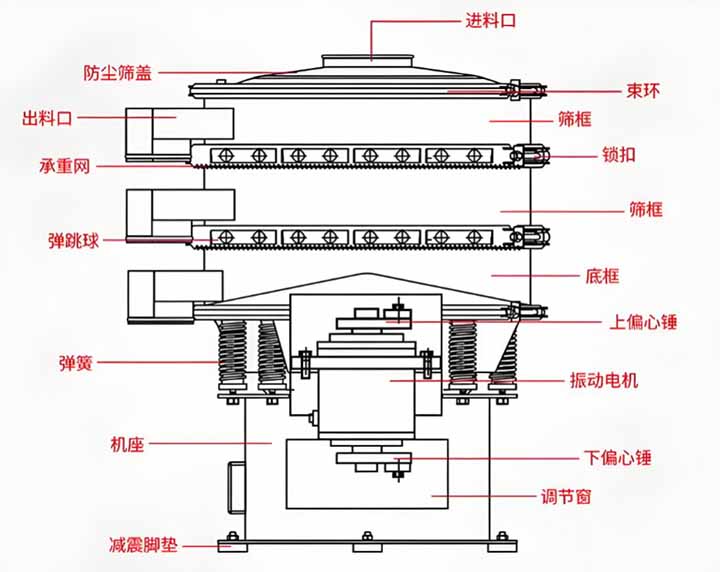 进料口
防尘筛盖
束环
出料口
筛框
承重网
锁扣
筛框
弹跳球
底框
上偏心锤
弹簧
振动电机
机座
下偏心锤
调节窗
减震脚垫